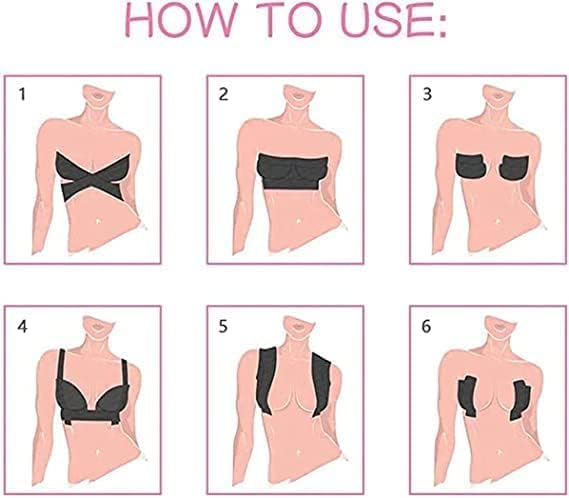 HOW TO USE:

1

2

3

4

5

6