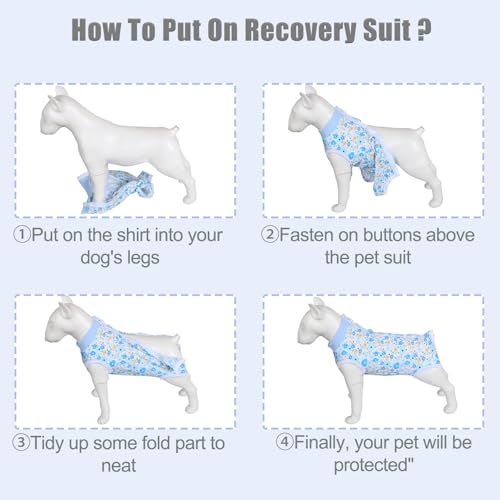 How To Put On Recovery Suit ?

①Put on the shirt into your dog's legs

②Fasten on buttons above the pet suit

③Tidy up some fold part to neat

④Finally, your pet will be protected"