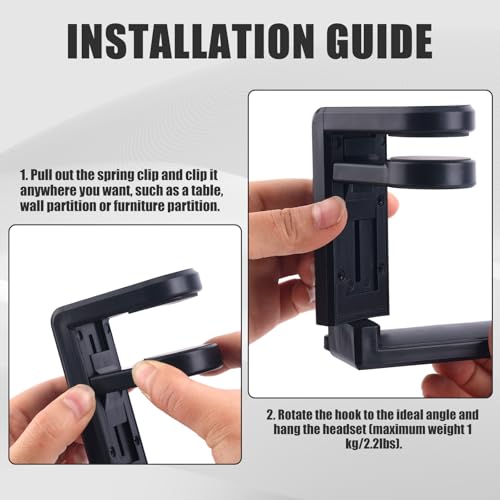 INSTALLATION GUIDE

1. Pull out the spring clip and clip it anywhere you want, such as a table, wall partition or furniture partition.

2. Rotate the hook to the ideal angle and hang the headset (maximum weight 1 kg/2.2lbs).