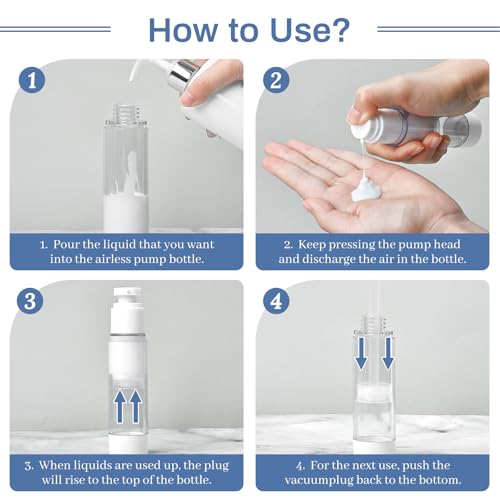 How to Use?

1

1. Pour the liquid that you want into the airless pump bottle.

2

2. Keep pressing the pump head and discharge the air in the bottle.

3

3. When liquids are used up, the plug will rise to the top of the bottle.

4

4. For the next use, push the vacuumplug back to the bottom.