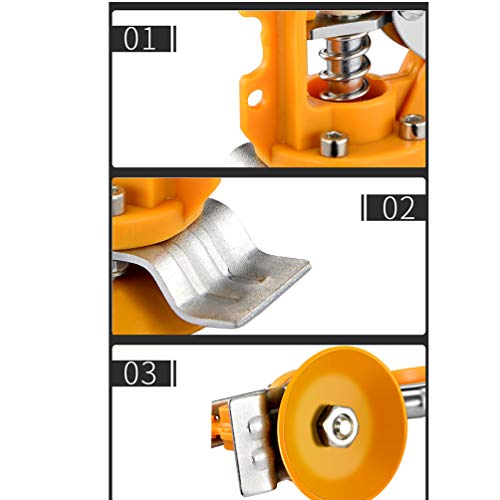 01

02

03