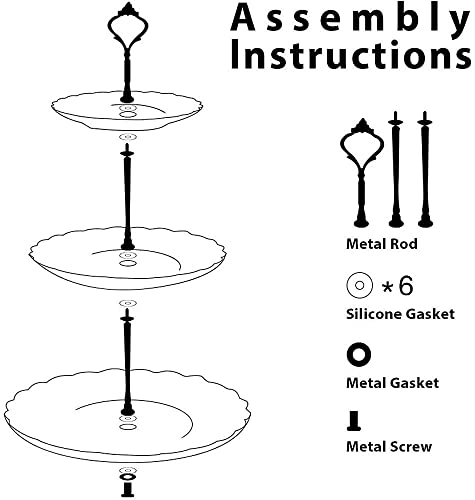 Assembly Instructions

Metal Rod

*6

Silicone Gasket

Metal Gasket

Metal Screw