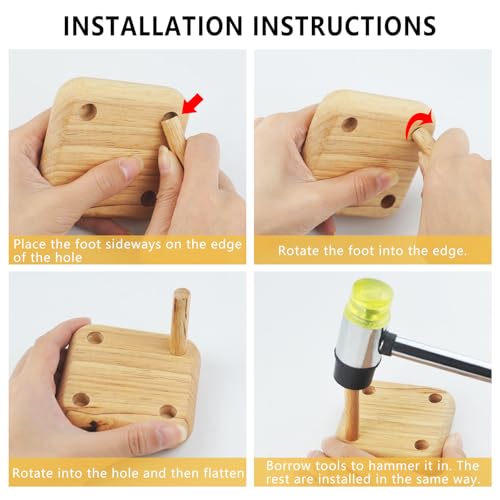 INSTALLATION INSTRUCTIONS

Place the foot sideways on the edge of the hole

Rotate the foot into the edge.

Rotate into the hole and then flatten

Borrow tools to hammer it in. The rest are installed in the same way.