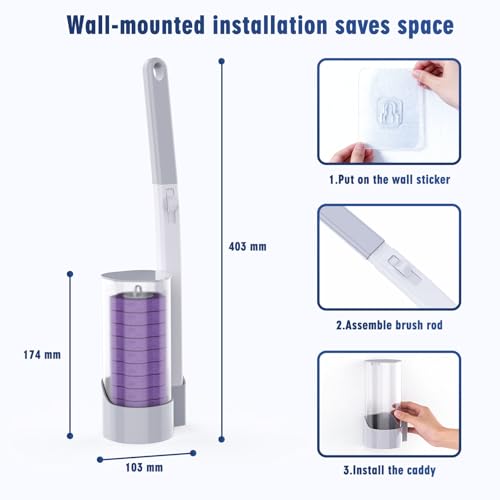 Wall-mounted installation saves space

403 mm

174 mm

103 mm

1.Put on the wall sticker

2.Assemble brush rod

3.Install the caddy