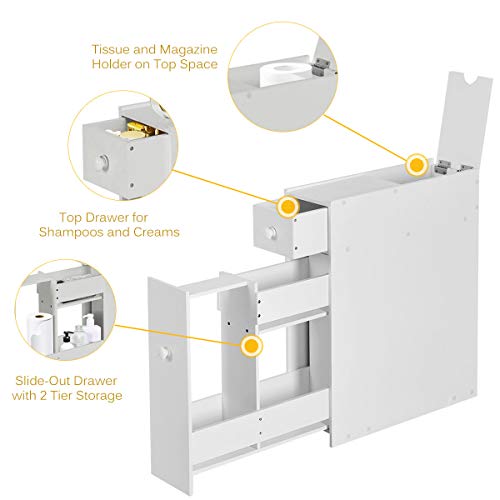 Tissue and Magazine Holder on Top Space

Top Drawer for Shampoos and Creams

Slide-Out Drawer with 2 Tier Storage