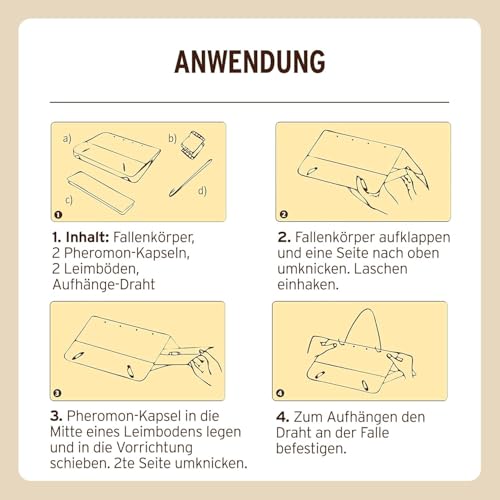 ANWENDUNG

a)
b)
c)
d)
1

1. Inhalt: Fallenkörper, 2 Pheromon-Kapseln, 2 Leimböden, Aufhänge-Draht

2

2. Fallenkörper aufklappen und eine Seite nach oben umknicken. Laschen einhaken.

3

3. Pheromon-Kapsel in die Mitte eines Leimbodens legen und in die Vorrichtung schieben. 2te Seite umknicken.

4

4. Zum Aufhängen den Draht an der Falle befestigen.