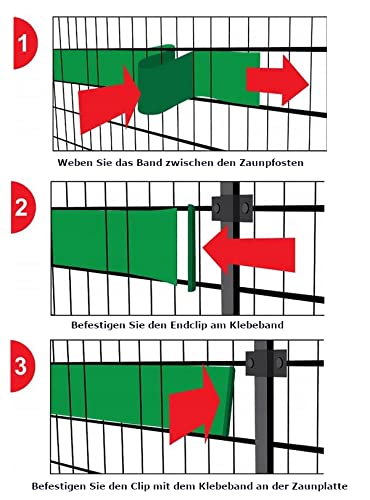 1

Weben Sie das Band zwischen den Zaunpfosten

2

Befestigen Sie den Endclip am Klebeband

3

Befestigen Sie den Clip mit dem Klebeband an der Zaunplatte