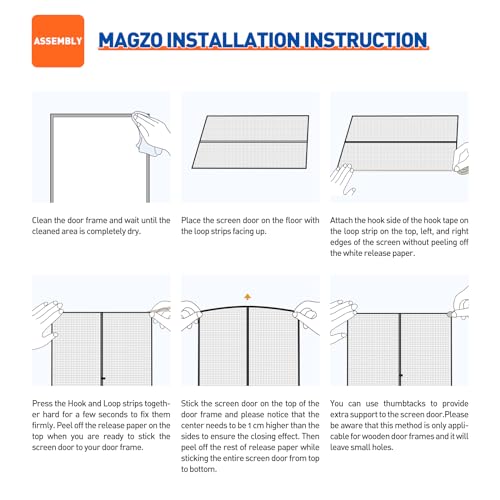 ASSEMBLY

MAGZO INSTALLATION INSTRUCTION

Clean the door frame and wait until the cleaned area is completely dry.

Place the screen door on the floor with the loop strips facing up.

Attach the hook side of the hook tape on the loop strip on the top, left, and right edges of the screen without peeling off the white release paper.

Press the Hook and Loop strips together hard for a few seconds to fix them firmly. Peel off the release paper on the top when you are ready to stick the screen door to your door frame.

Stick the screen door on the top of the door frame and please notice that the center needs to be 1 cm higher than the sides to ensure the closing effect. Then peel off the rest of release paper while sticking the entire screen door from top to bottom.

You can use thumbtacks to provide extra support to the screen door.Please be aware that this method is only applicable for wooden door frames and it will leave small holes.