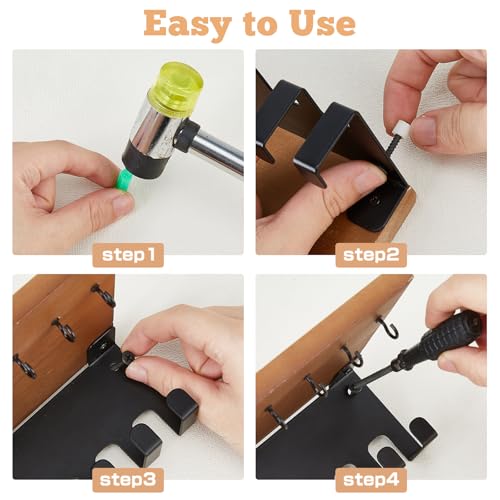 Easy to Use

step1

step2

step3

step4