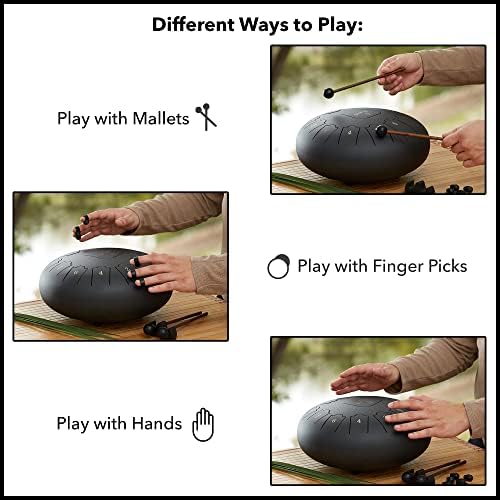 Different Ways to Play:

Play with Mallets

Play with Finger Picks

Play with Hands