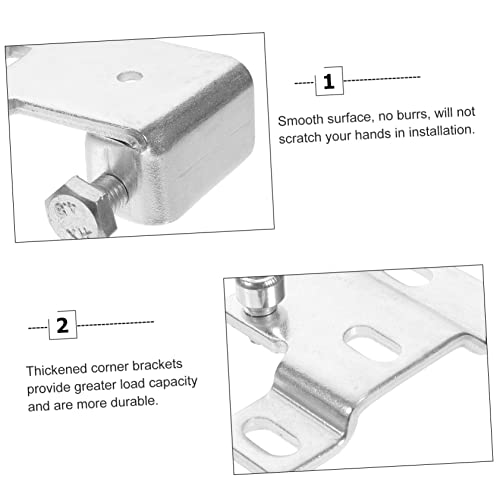 1

Smooth surface, no burrs, will not scratch your hands in installation.

2

Thickened corner brackets provide greater load capacity and are more durable.