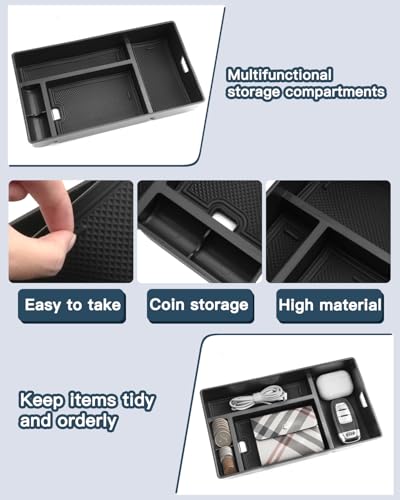 Multifunctional storage compartments

Easy to take

Coin storage

High material

Keep items tidy and orderly