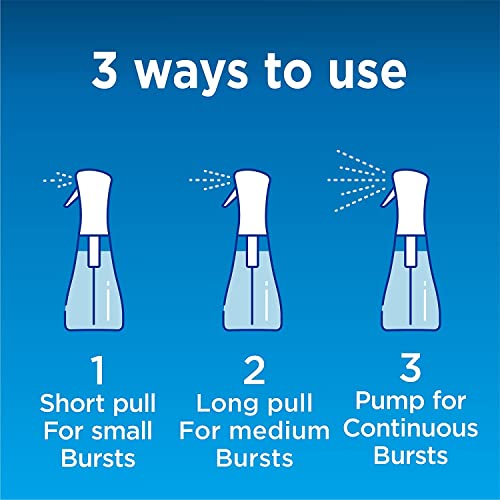 3 ways to use

1
Short pull
For small
Bursts

2
Long pull
For medium
Bursts

3
Pump for
Continuous
Bursts