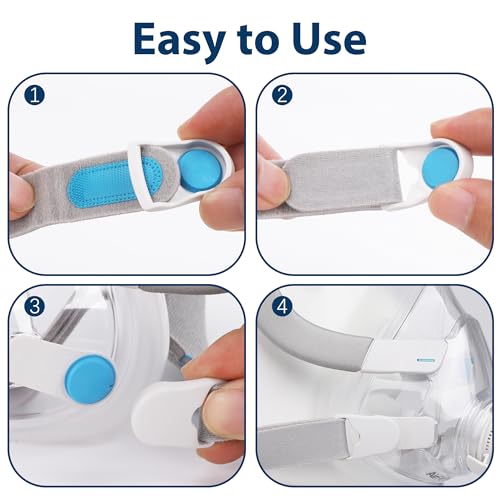 Easy to Use

1

2

3

4