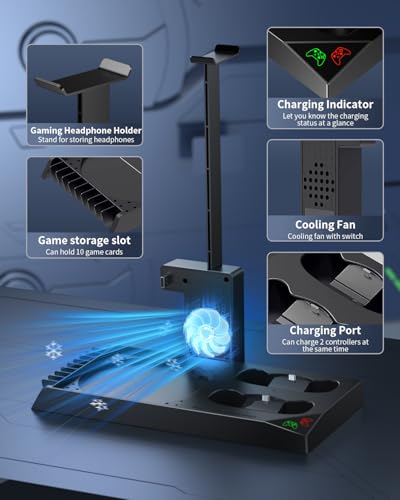 Gaming Headphone Holder
Stand for storing headphones

Game storage slot
Can hold 10 game cards

Charging Indicator
Let you know the charging status at a glance

Cooling Fan
Cooling fan with switch

Charging Port
Can charge 2 controllers at the same time