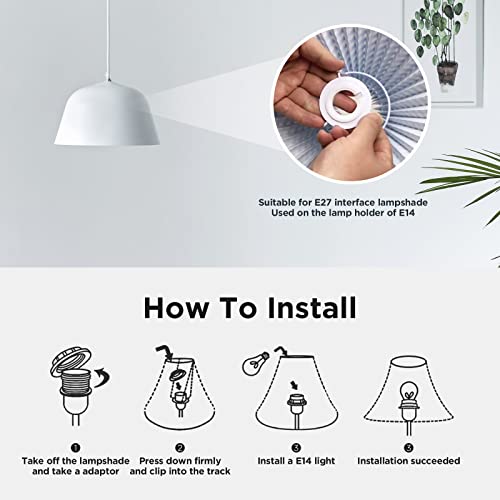 Suitable for E27 interface lampshade
Used on the lamp holder of E14

How To Install

❶
Take off the lampshade and take a adaptor

❷
Press down firmly and clip into the track

❸
Install a E14 light

❸
Installation succeeded