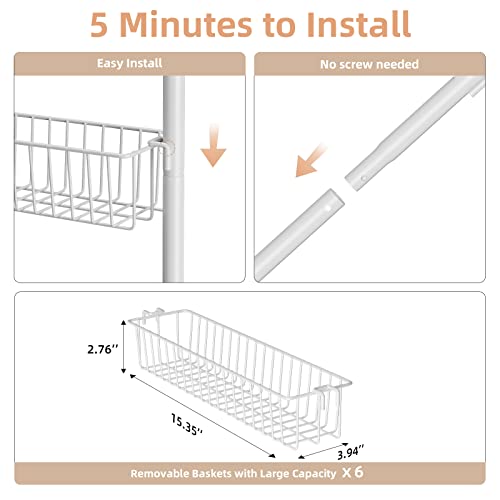 5 Minutes to Install

Easy Install

No screw needed

2.76''

15.35''

3.94''

Removable Baskets with Large Capacity X 6