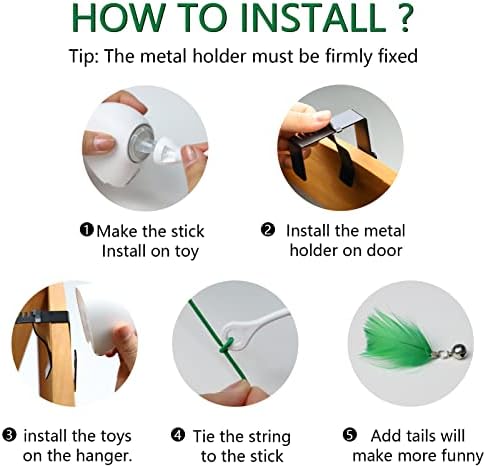 HOW TO INSTALL ?

Tip: The metal holder must be firmly fixed

❶ Make the stick Install on toy

❷ Install the metal holder on door

❸ install the toys on the hanger.

❹ Tie the string to the stick

❺ Add tails will make more funny