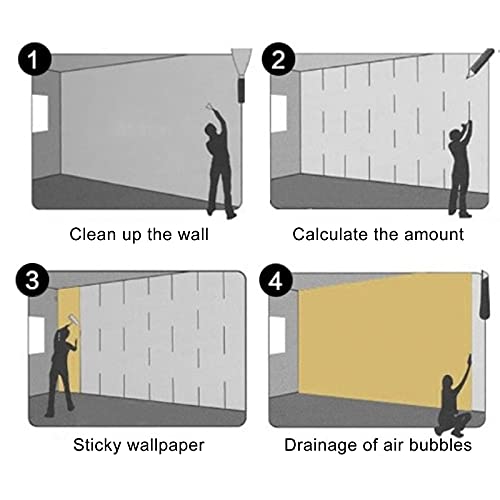 1
Clean up the wall

2
Calculate the amount

3
Sticky wallpaper

4
Drainage of air bubbles