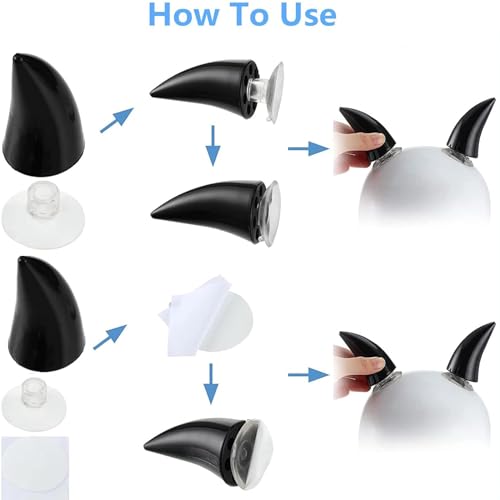 How To Use