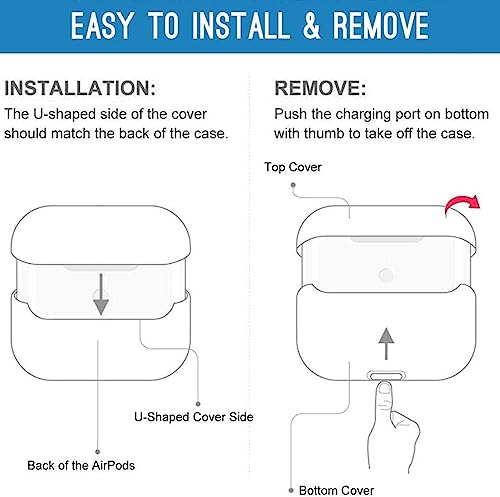 EASY TO INSTALL & REMOVE

INSTALLATION:
The U-shaped side of the cover should match the back of the case.

U-Shaped Cover Side

Back of the AirPods

REMOVE:
Push the charging port on bottom with thumb to take off the case.

Top Cover

Bottom Cover