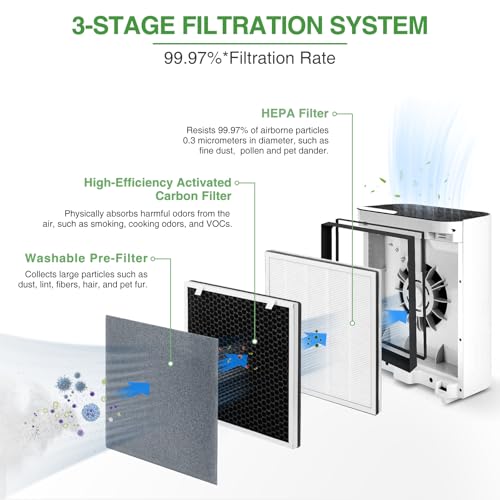 3-STAGE FILTRATION SYSTEM

99.97%*Filtration Rate

HEPA Filter

Resists 99.97% of airborne particles 0.3 micrometers in diameter, such as fine dust, pollen and pet dander.

High-Efficiency Activated Carbon Filter

Physically absorbs harmful odors from the air, such as smoking, cooking odors, and VOCs.

Washable Pre-Filter

Collects large particles such as dust, lint, fibers, hair, and pet fur.