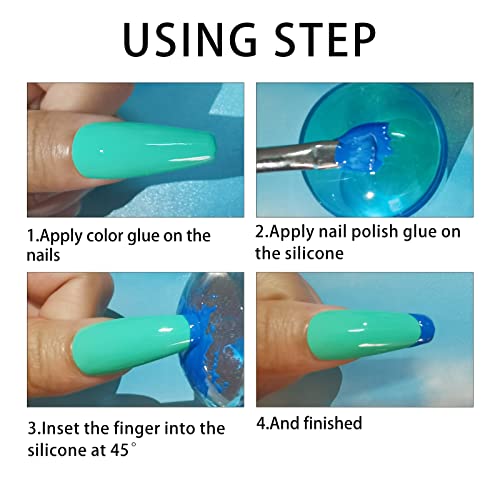 USING STEP

1.Apply color glue on the nails

2.Apply nail polish glue on the silicone

3.Inset the finger into the silicone at 45°

4.And finished