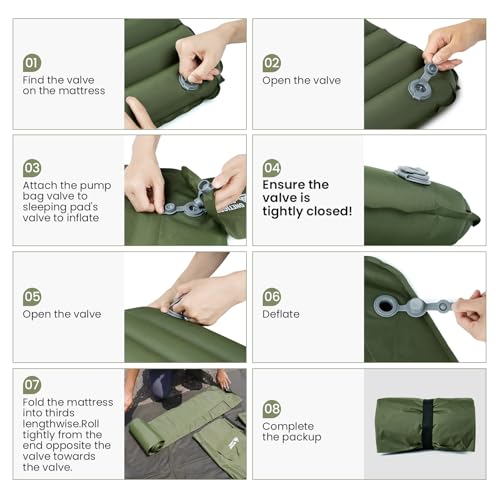 01
Find the valve on the mattress

02
Open the valve

03
Attach the pump bag valve to sleeping pad's valve to inflate

04
Ensure the valve is tightly closed!

05
Open the valve

06
Deflate

07
Fold the mattress into thirds lengthwise.Roll tightly from the end opposite the valve towards the valve.

08
Complete the packup