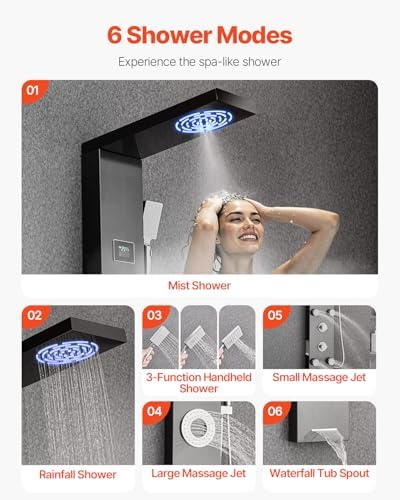 6 Shower Modes

Experience the spa-like shower

01

Mist Shower

02

Rainfall Shower

03

3-Function Handheld Shower

05

Small Massage Jet

04

Large Massage Jet

06

Waterfall Tub Spout