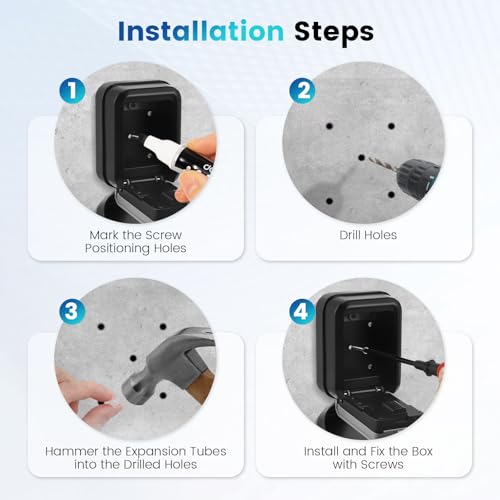 Installation Steps

1

Mark the Screw Positioning Holes

2

Drill Holes

3

Hammer the Expansion Tubes into the Drilled Holes

4

Install and Fix the Box with Screws