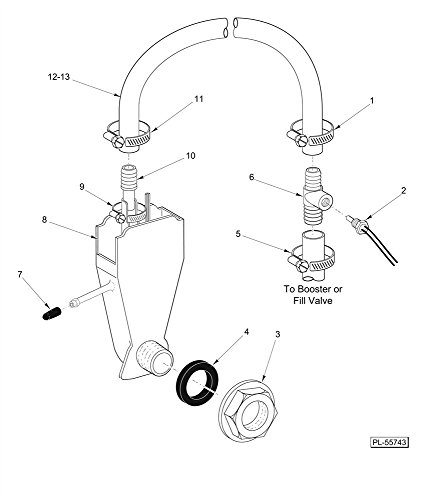 12-13

11

1

10

6

2

9

8

5

To Booster or Fill Valve

7

4

3

PL-55743