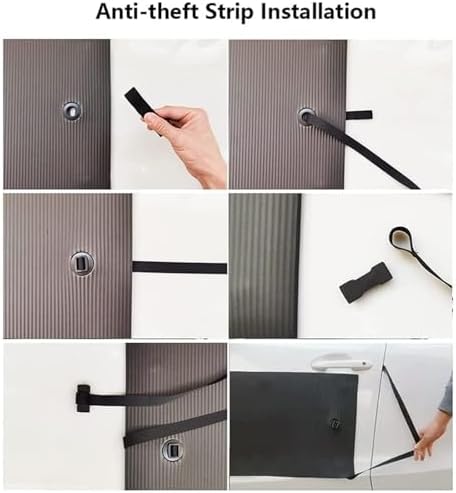 Anti-theft Strip Installation