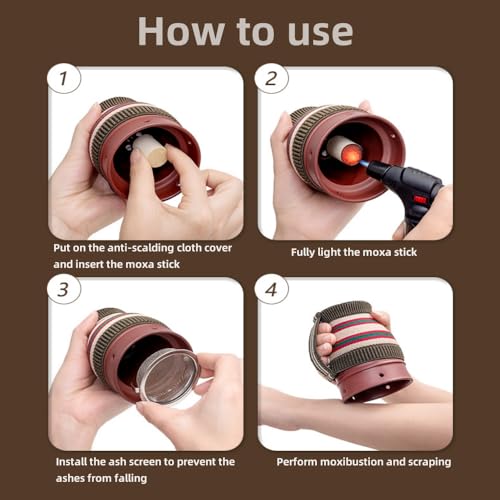 How to use

1

Put on the anti-scalding cloth cover and insert the moxa stick

2

Fully light the moxa stick

3

Install the ash screen to prevent the ashes from falling

4

Perform moxibustion and scraping