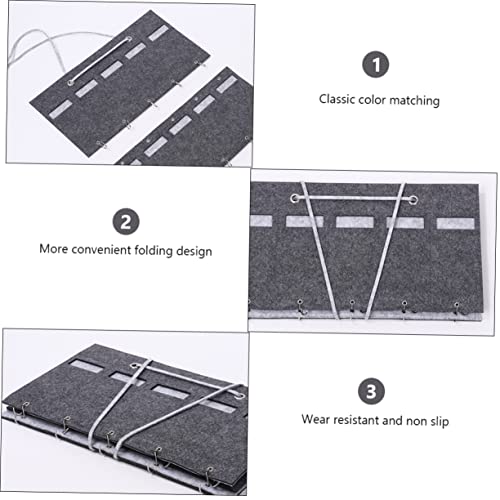 1
Classic color matching

2
More convenient folding design

3
Wear resistant and non slip