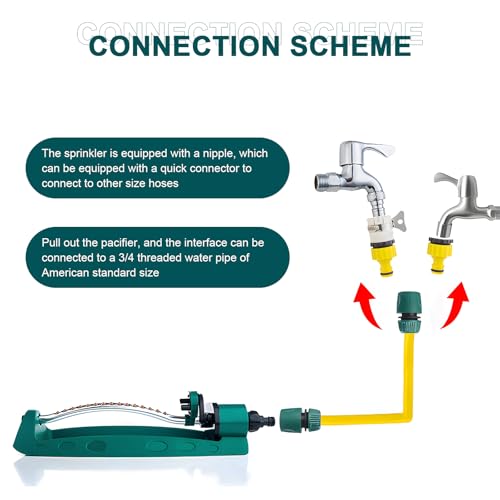 CONNECTION SCHEME

CONNECTION SCHEME

The sprinkler is equipped with a nipple, which can be equipped with a quick connector to connect to other size hoses

Pull out the pacifier, and the interface can be connected to a 3/4 threaded water pipe of American standard size