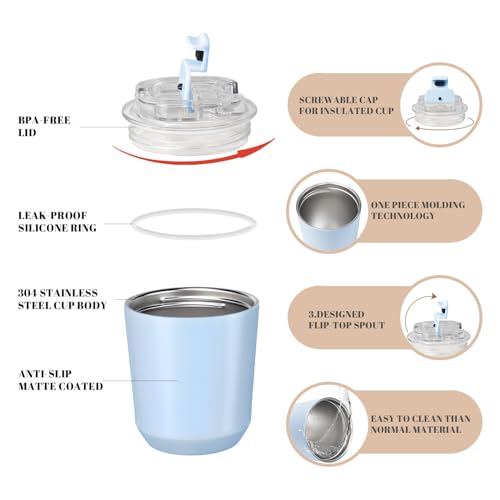 BPA-FREE LID

LEAK-PROOF SILICONE RING

304 STAINLESS STEEL CUP BODY

ANTI-SLIP MATTE COATED

SCREWABLE CAP FOR INSULATED CUP

ONE PIECE MOLDING TECHNOLOGY

3.DESIGNED FLIP-TOP SPOUT

EASY TO CLEAN THAN NORMAL MATERIAL