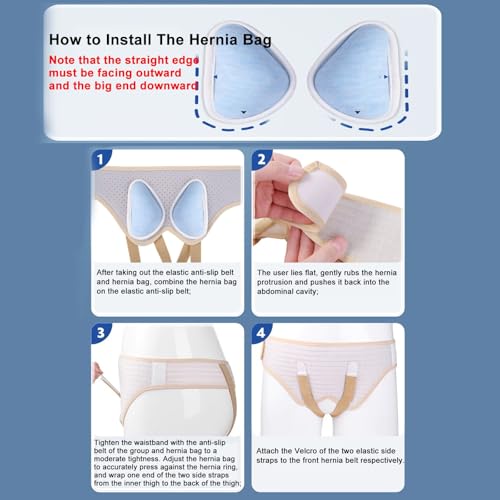 How to Install The Hernia Bag

Note that the straight edge must be facing outward and the big end downward

1

After taking out the elastic anti-slip belt and hernia bag, combine the hernia bag on the elastic anti-slip belt;

2

The user lies flat, gently rubs the hernia protrusion and pushes it back into the abdominal cavity;

3

Tighten the waistband with the anti-slip belt of the group and hernia bag to a moderate tightness. Adjust the hernia bag to accurately press against the hernia ring, and wrap one end of the two side straps from the inner thigh to the back of the thigh;

4

Attach the Velcro of the two elastic side straps to the front hernia belt respectively.