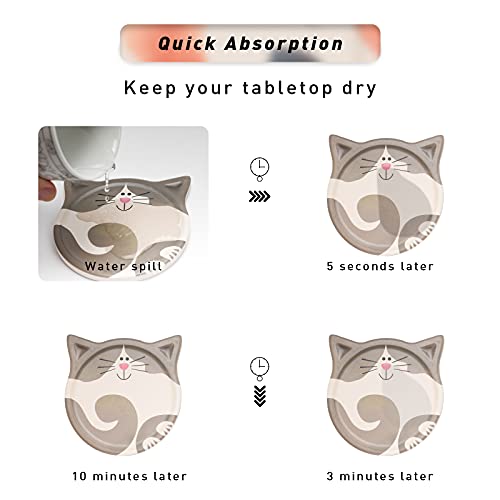 Quick Absorption

Keep your tabletop dry

Water spill

5 seconds later

10 minutes later

3 minutes later