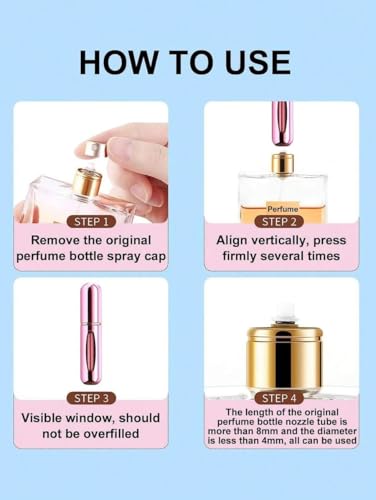 HOW TO USE

STEP 1

Remove the original perfume bottle spray cap

Perfume

STEP 2

Align vertically, press firmly several times

STEP 3

Visible window, should not be overfilled

STEP 4

The length of the original perfume bottle nozzle tube is more than 8mm and the diameter is less than 4mm, all can be used