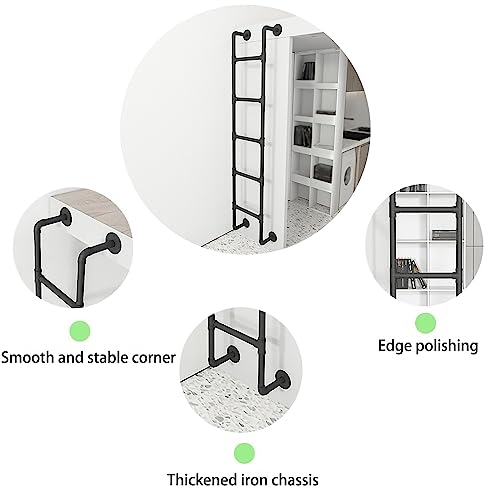 Smooth and stable corner

Edge polishing

Thickened iron chassis