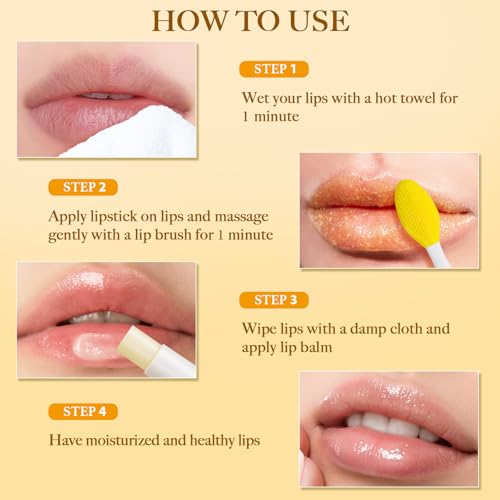 HOW TO USE

STEP 1

Wet your lips with a hot towel for 1 minute

STEP 2

Apply lipstick on lips and massage gently with a lip brush for 1 minute

STEP 3

Wipe lips with a damp cloth and apply lip balm

STEP 4

Have moisturized and healthy lips