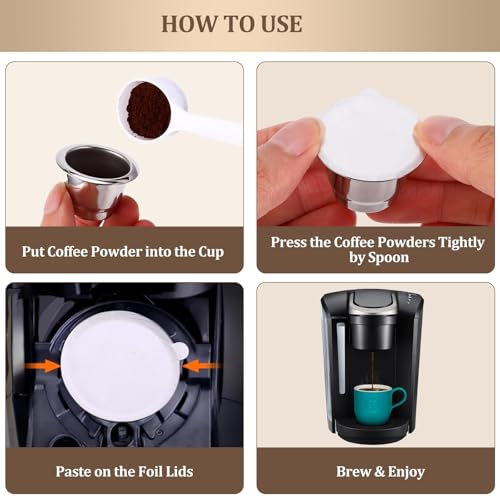 HOW TO USE

Put Coffee Powder into the Cup

Press the Coffee Powders Tightly by Spoon

Paste on the Foil Lids

Brew & Enjoy