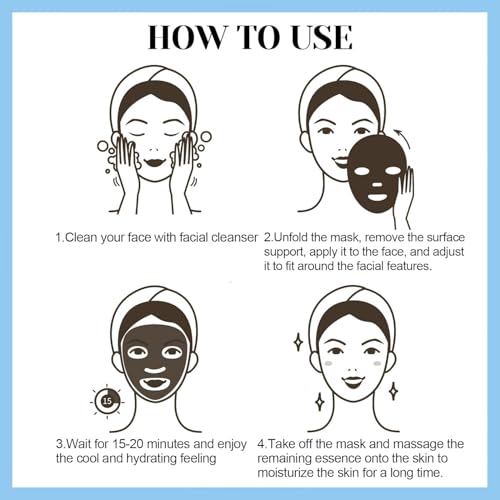 HOW TO USE

1.Clean your face with facial cleanser

2.Unfold the mask, remove the surface support, apply it to the face, and adjust it to fit around the facial features.

15

3.Wait for 15-20 minutes and enjoy the cool and hydrating feeling

4.Take off the mask and massage the remaining essence onto the skin to moisturize the skin for a long time.