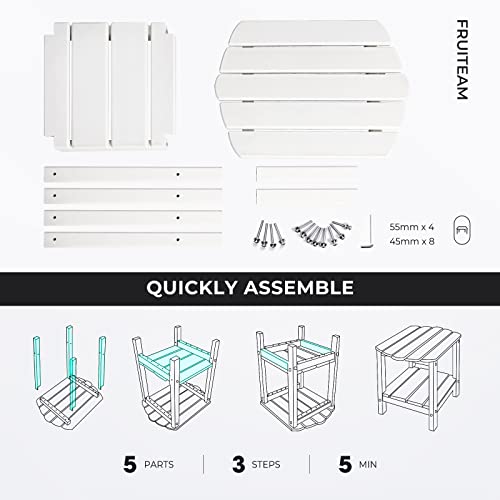 FRUITEAM

55mm x 4
45mm x 8

QUICKLY ASSEMBLE

5 PARTS | 3 STEPS | 5 MIN