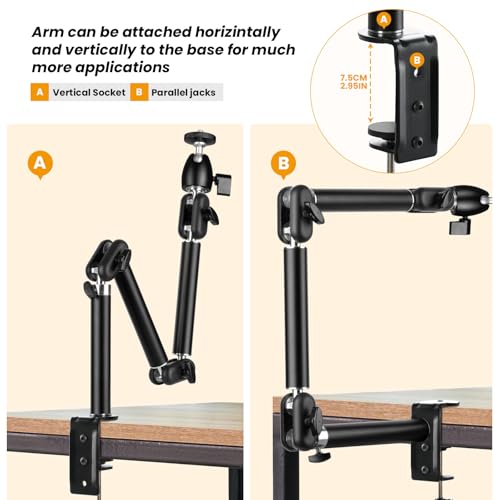 Arm can be attached horizintally and vertically to the base for much more applications

A Vertical Socket B Parallel jacks

A

B

7.5CM
2.95IN

A

B