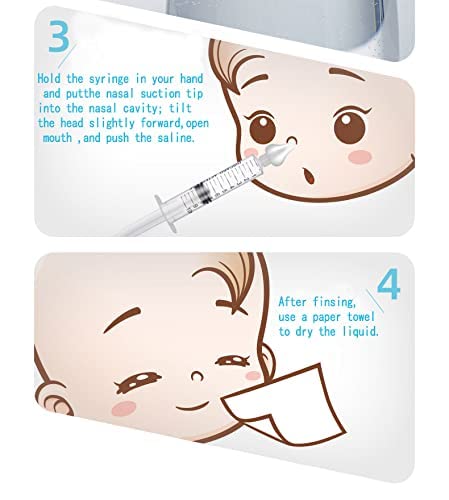 3

Hold the syringe in your hand and putthe nasal suction tip into the nasal cavity; tilt the head slightly forward,open mouth ,and push the saline.

4

After finsing, use a paper towel to dry the liquid.