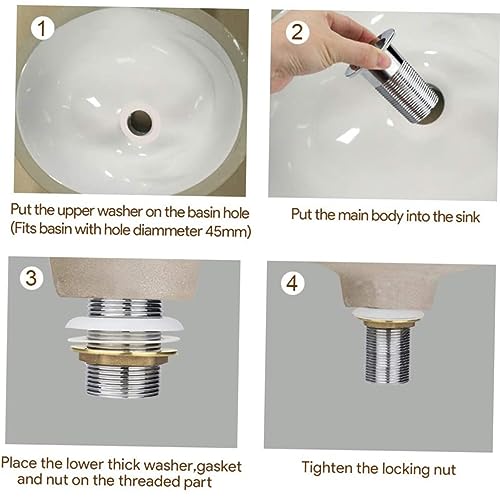 1

Put the upper washer on the basin hole (Fits basin with hole diammeter 45mm)

2

Put the main body into the sink

3

Place the lower thick washer,gasket and nut on the threaded part

4

Tighten the locking nut