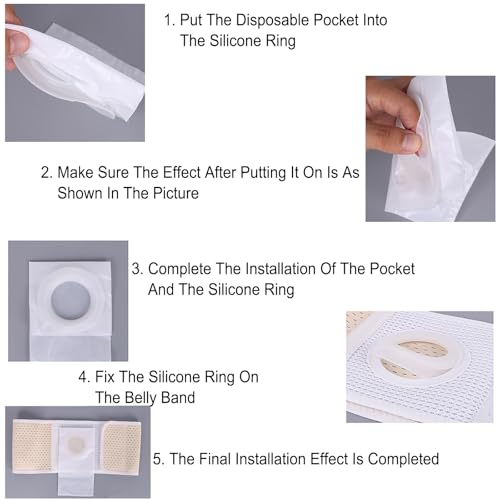 1. Put The Disposable Pocket Into The Silicone Ring

2. Make Sure The Effect After Putting It On Is As Shown In The Picture

3. Complete The Installation Of The Pocket And The Silicone Ring

4. Fix The Silicone Ring On The Belly Band

5. The Final Installation Effect Is Completed