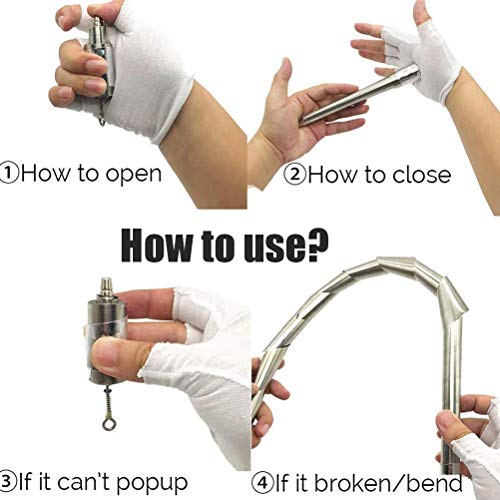 ①How to open

②How to close

How to use?

③If it can't popup

④If it broken/bend