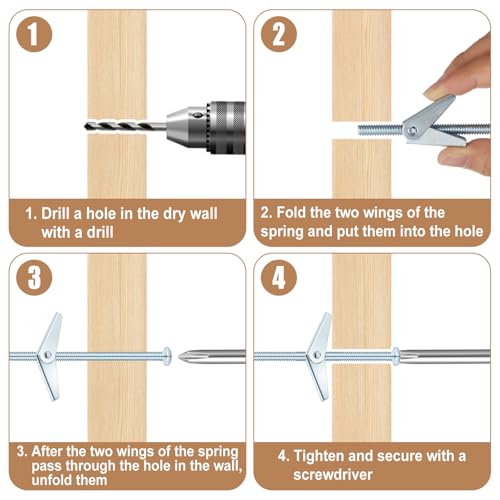 1

1. Drill a hole in the dry wall with a drill

2

2. Fold the two wings of the spring and put them into the hole

3

3. After the two wings of the spring pass through the hole in the wall, unfold them

4

4. Tighten and secure with a screwdriver